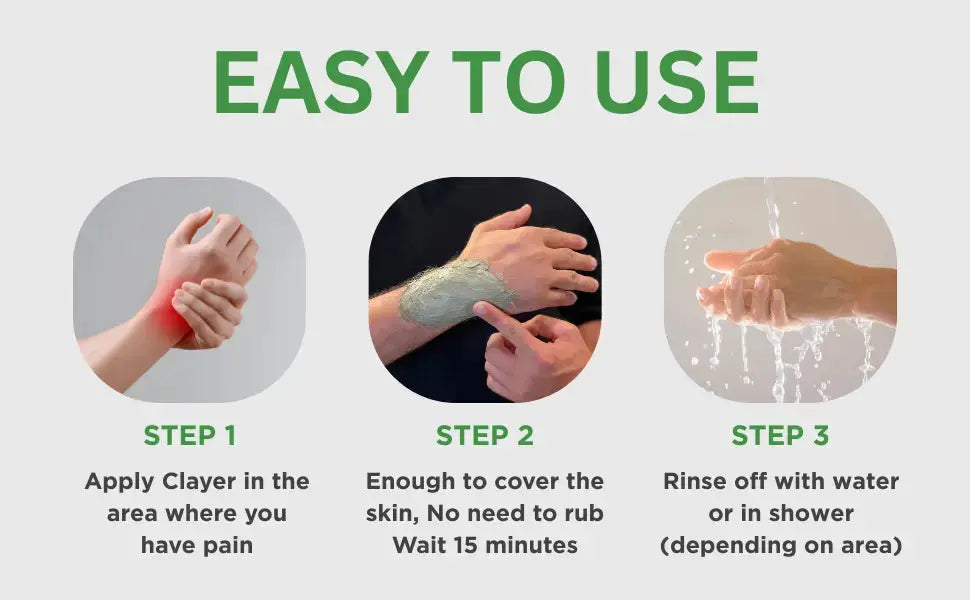 EASY TO USE

STEP 1

Apply Clayer in the area where you have pain

STEP 2

Enough to cover the skin, No need to rub Wait 15 minutes

STEP 3

Rinse off with water or in shower (depending on area)